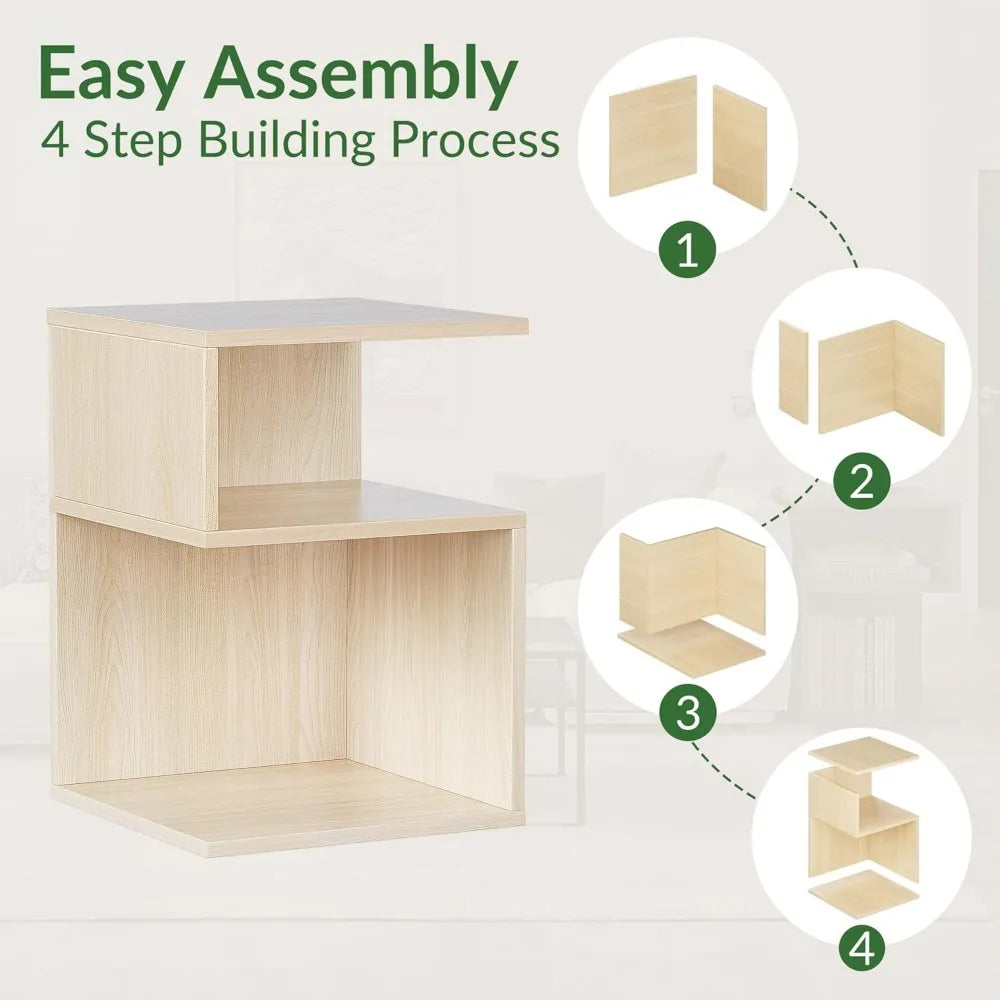 Easy Assembly
4 Step Building Process

1

2

3

4