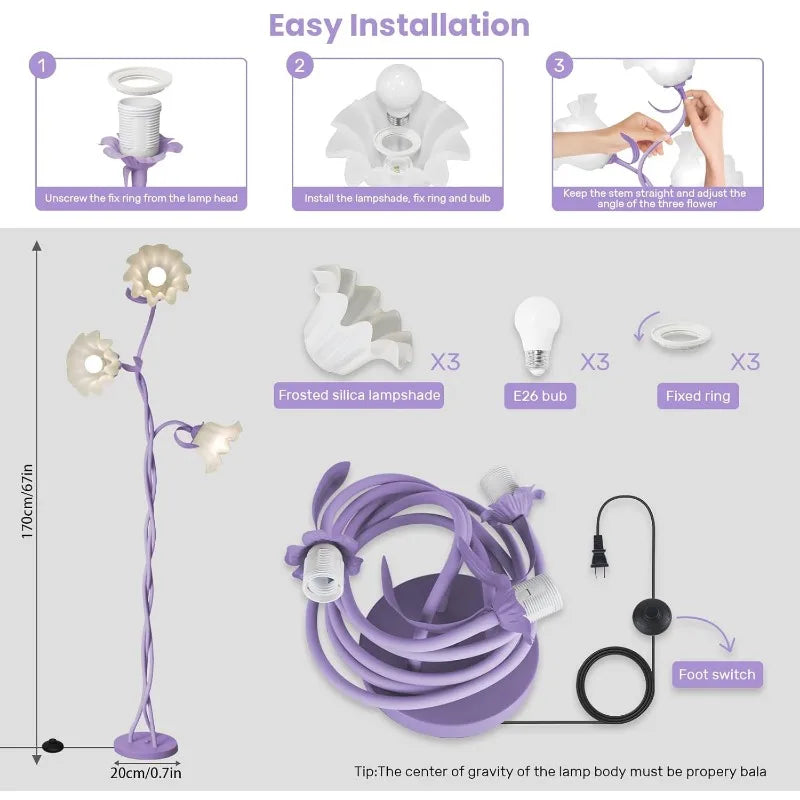 Easy Installation

1
Unscrew the fix ring from the lamp head

2
Install the lampshade, fix ring and bulb

3
Keep the stem straight and adjust the angle of the three flower

170cm/67in

20cm/0.7in

X3
Frosted silica lampshade

X3
E26 bub

X3
Fixed ring

Foot switch

Tip:The center of gravity of the lamp body must be propery bala